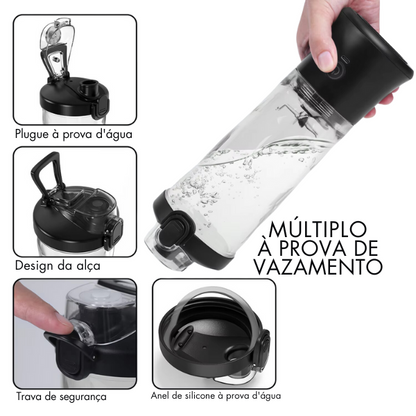 Plugue à prova d'água

Design da alça

Trava de segurança

Anel de silicone à prova d'água

MÚLTIPLO
À PROVA DE
VAZAMENTO